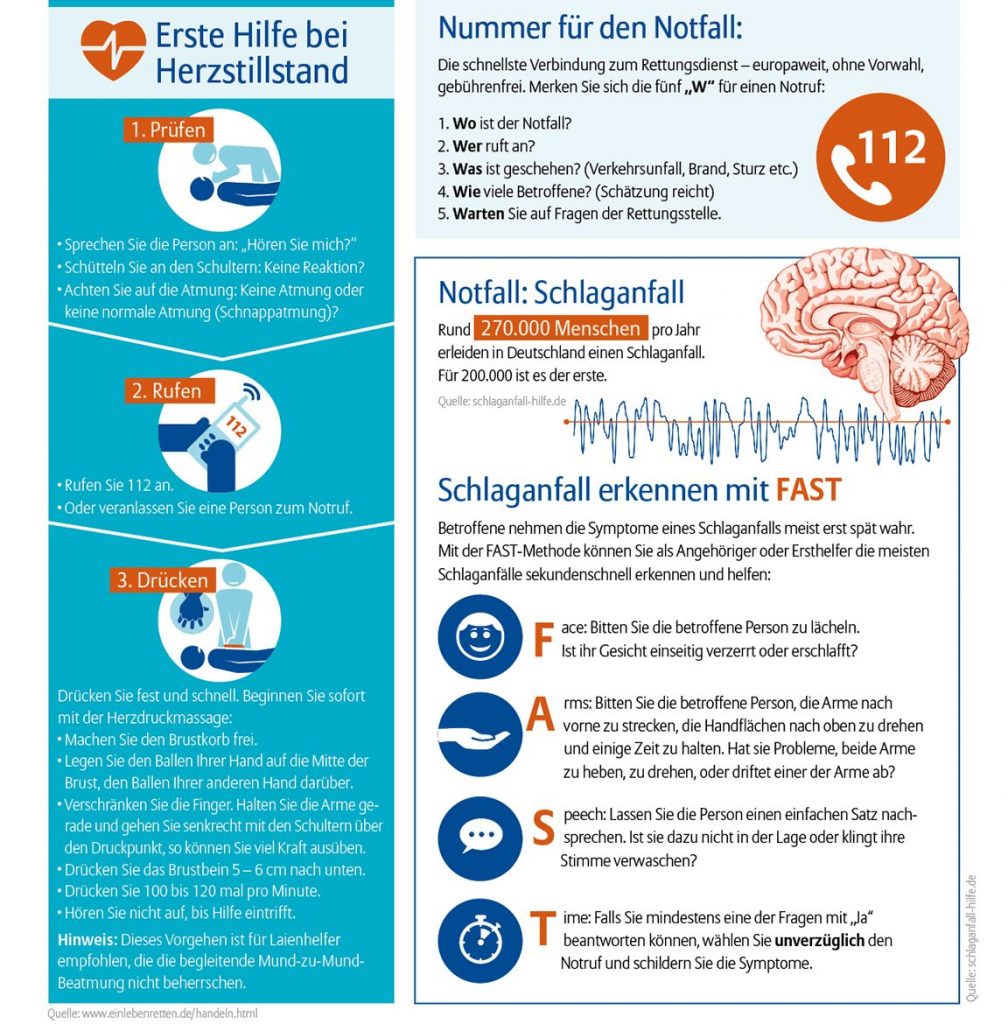 Erste Hilfe bei Herzstillstand

1. Prüfen

• Sprechen Sie die Person an: „Hören Sie mich?"
• Schütteln Sie an den Schultern: Keine Reaktion?
• Achten Sie auf die Atmung: Keine Atmung oder keine normale Atmung (Schnappatmung)?

2. Rufen

112

• Rufen Sie 112 an.
• Oder veranlassen Sie eine Person zum Notruf.

3. Drücken

Drücken Sie fest und schnell. Beginnen Sie sofort mit der Herzdruckmassage:
• Machen Sie den Brustkorb frei.
• Legen Sie den Ballen Ihrer Hand auf die Mitte der Brust, den Ballen Ihrer anderen Hand darüber.
• Verschränken Sie die Finger. Halten Sie die Arme gerade und gehen Sie senkrecht mit den Schultern über den Druckpunkt, so können Sie viel Kraft ausüben.
• Drücken Sie das Brustbein 5 – 6 cm nach unten.
• Drücken Sie 100 bis 120 mal pro Minute.
• Hören Sie nicht auf, bis Hilfe eintrifft.

Hinweis: Dieses Vorgehen ist für Laienhelfer empfohlen, die die begleitende Mund-zu-Mund-Beatmung nicht beherrschen.

Quelle: www.einlebenretten.de/handeln.html

Nummer für den Notfall:

Die schnellste Verbindung zum Rettungsdienst – europaweit, ohne Vorwahl, gebührenfrei. Merken Sie sich die fünf „W" für einen Notruf:

1. Wo ist der Notfall?
2. Wer ruft an?
3. Was ist geschehen? (Verkehrsunfall, Brand, Sturz etc.)
4. Wie viele Betroffene? (Schätzung reicht)
5. Warten Sie auf Fragen der Rettungsstelle.

112

Notfall: Schlaganfall

Rund 270.000 Menschen pro Jahr erleiden in Deutschland einen Schlaganfall. Für 200.000 ist es der erste.

Quelle: schlaganfall-hilfe.de

Schlaganfall erkennen mit FAST

Betroffene nehmen die Symptome eines Schlaganfalls meist erst spät wahr. Mit der FAST-Methode können Sie als Angehöriger oder Ersthelfer die meisten Schlaganfälle sekundenschnell erkennen und helfen:

Face: Bitten Sie die betroffene Person zu lächeln. Ist ihr Gesicht einseitig verzerrt oder erschlafft?

Arms: Bitten Sie die betroffene Person, die Arme nach vorne zu strecken, die Handflächen nach oben zu drehen und einige Zeit zu halten. Hat sie Probleme, beide Arme zu heben, zu drehen, oder driftet einer der Arme ab?

Speech: Lassen Sie die Person einen einfachen Satz nachsprechen. Ist sie dazu nicht in der Lage oder klingt ihre Stimme verwaschen?

Time: Falls Sie mindestens eine der Fragen mit „Ja" beantworten können, wählen Sie unverzüglich den Notruf und schildern Sie die Symptome.

Quelle: schlaganfall-hilfe.de